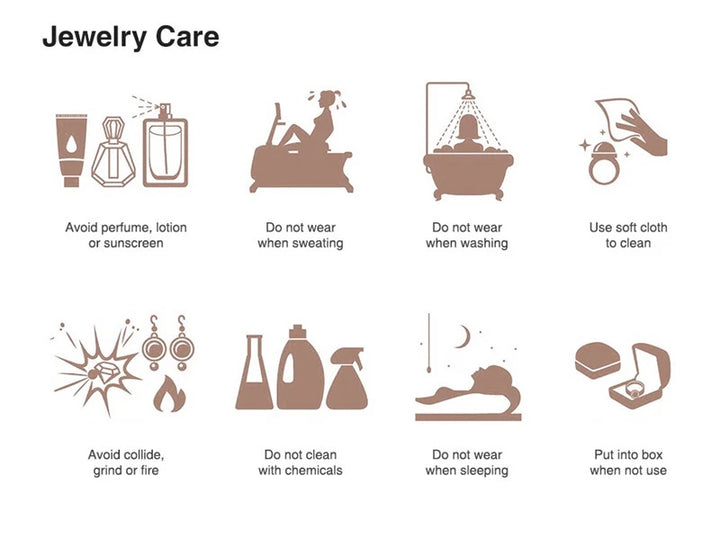 Jewelry Care

Avoid perfume, lotion or sunscreen

Do not wear when sweating

Do not wear when washing

Use soft cloth to clean

Avoid collide, grind or fire

Do not clean with chemicals

Do not wear when sleeping

Put into box when not use