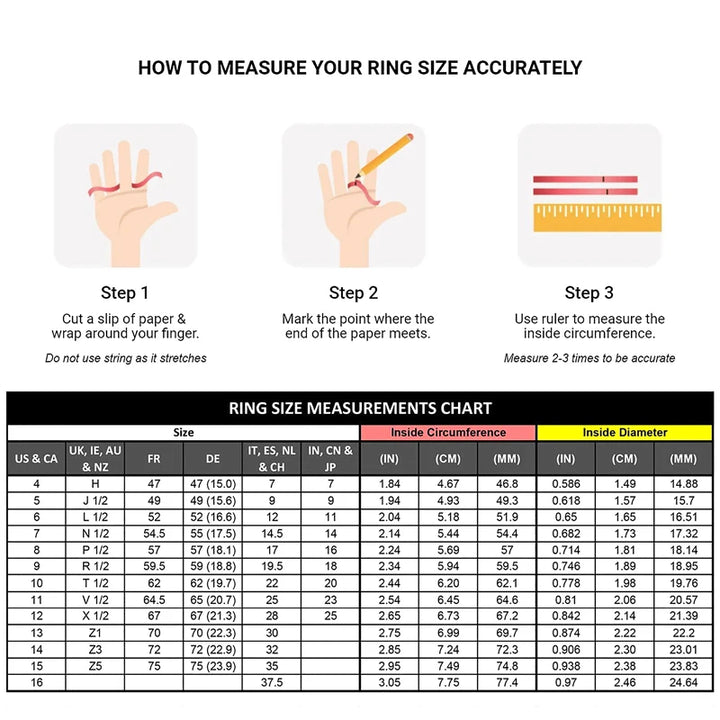 HOW TO MEASURE YOUR RING SIZE ACCURATELY

Step 1
Cut a slip of paper & wrap around your finger.
Do not use string as it stretches

Step 2
Mark the point where the end of the paper meets.

Step 3
Use ruler to measure the inside circumference.
Measure 2-3 times to be accurate

RING SIZE MEASUREMENTS CHART

| Size | | | | | | Inside Circumference | | | Inside Diameter | | |
|---|---|---|---|---|---|---|---|---|---|---|---|
| US & CA | UK, IE, AU & NZ | FR | DE | IT, ES, NL & CH | IN, CN & JP | (IN) | (CM) | (MM) | (IN) | (CM) | (MM) |
| 4 | H | 47 | 47 (15.0) | 7 | 7 | 1.84 | 4.67 | 46.8 | 0.586 | 1.49 | 14.88 |
| 5 | J 1/2 | 49 | 49 (15.6) | 9 | 9 | 1.94 | 4.93 | 49.3 | 0.618 | 1.57 | 15.7 |
| 6 | L 1/2 | 52 | 52 (16.6) | 12 | 11 | 2.04 | 5.18 | 51.9 | 0.65 | 1.65 | 16.51 |
| 7 | N 1/2 | 54.5 | 55 (17.5) | 14.5 | 14 | 2.14 | 5.44 | 54.4 | 0.682 | 1.73 | 17.32 |
| 8 | P 1/2 | 57 | 57 (18.1) | 17 | 16 | 2.24 | 5.69 | 57 | 0.714 | 1.81 | 18.14 |
| 9 | R 1/2 | 59.5 | 59 (18.8) | 19.5 | 18 | 2.34 | 5.94 | 59.5 | 0.746 | 1.89 | 18.95 |
| 10 | T 1/2 | 62 | 62 (19.7) | 22 | 20 | 2.44 | 6.20 | 62.1 | 0.778 | 1.98 | 19.76 |
| 11 | V 1/2 | 64.5 | 65 (20.7) | 25 | 23 | 2.54 | 6.45 | 64.6 | 0.81 | 2.06 | 20.57 |
| 12 | X 1/2 | 67 | 67 (21.3) | 28 | 25 | 2.65 | 6.73 | 67.2 | 0.842 | 2.14 | 21.39 |
| 13 | Z1 | 70 | 70 (22.3) | 30 | | 2.75 | 6.99 | 69.7 | 0.874 | 2.22 | 22.2 |
| 14 | Z3 | 72 | 72 (22.9) | 32 | | 2.85 | 7.24 | 72.3 | 0.906 | 2.30 | 23.01 |
| 15 | Z5 | 75 | 75 (23.9) | 35 | | 2.95 | 7.49 | 74.8 | 0.938 | 2.38 | 23.83 |
| 16 | | | | 37.5 | | 3.05 | 7.75 | 77.4 | 0.97 | 2.46 | 24.64 |