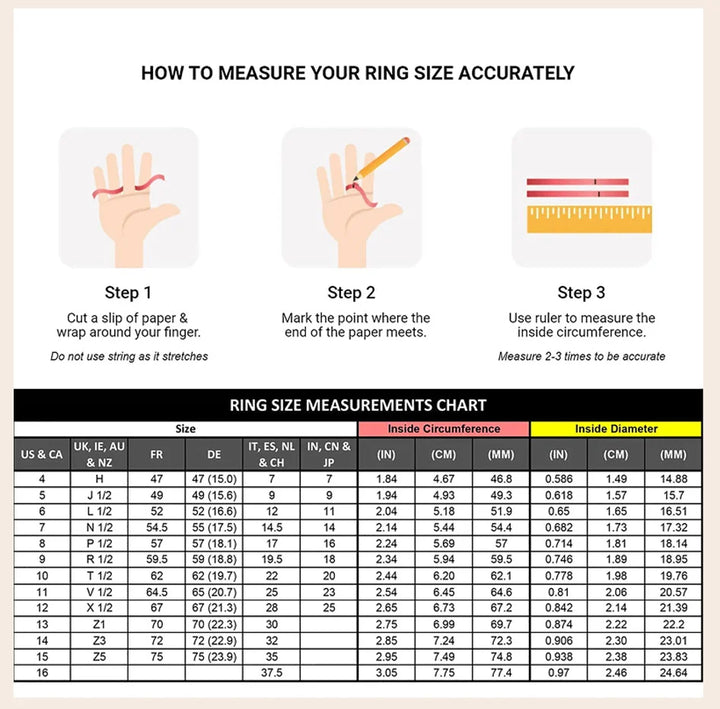 HOW TO MEASURE YOUR RING SIZE ACCURATELY

Step 1
Cut a slip of paper & wrap around your finger.
Do not use string as it stretches

Step 2
Mark the point where the end of the paper meets.

Step 3
Use ruler to measure the inside circumference.
Measure 2-3 times to be accurate

RING SIZE MEASUREMENTS CHART

| Size | | | | | | Inside Circumference | | | Inside Diameter | | |
|---|---|---|---|---|---|---|---|---|---|---|---|
| US & CA | UK, IE, AU & NZ | FR | DE | IT, ES, NL & CH | IN, CN & JP | (IN) | (CM) | (MM) | (IN) | (CM) | (MM) |
| 4 | H | 47 | 47 (15.0) | 7 | 7 | 1.84 | 4.67 | 46.8 | 0.586 | 1.49 | 14.88 |
| 5 | J 1/2 | 49 | 49 (15.6) | 9 | 9 | 1.94 | 4.93 | 49.3 | 0.618 | 1.57 | 15.7 |
| 6 | L 1/2 | 52 | 52 (16.6) | 12 | 11 | 2.04 | 5.18 | 51.9 | 0.65 | 1.65 | 16.51 |
| 7 | N 1/2 | 54.5 | 55 (17.5) | 14.5 | 14 | 2.14 | 5.44 | 54.4 | 0.682 | 1.73 | 17.32 |
| 8 | P 1/2 | 57 | 57 (18.1) | 17 | 16 | 2.24 | 5.69 | 57 | 0.714 | 1.81 | 18.14 |
| 9 | R 1/2 | 59.5 | 59 (18.8) | 19.5 | 18 | 2.34 | 5.94 | 59.5 | 0.746 | 1.89 | 18.95 |
| 10 | T 1/2 | 62 | 62 (19.7) | 22 | 20 | 2.44 | 6.20 | 62.1 | 0.778 | 1.98 | 19.76 |
| 11 | V 1/2 | 64.5 | 65 (20.7) | 25 | 23 | 2.54 | 6.45 | 64.6 | 0.81 | 2.06 | 20.57 |
| 12 | X 1/2 | 67 | 67 (21.3) | 28 | 25 | 2.65 | 6.73 | 67.2 | 0.842 | 2.14 | 21.39 |
| 13 | Z1 | 70 | 70 (22.3) | 30 | | 2.75 | 6.99 | 69.7 | 0.874 | 2.22 | 22.2 |
| 14 | Z3 | 72 | 72 (22.9) | 32 | | 2.85 | 7.24 | 72.3 | 0.906 | 2.30 | 23.01 |
| 15 | Z5 | 75 | 75 (23.9) | 35 | | 2.95 | 7.49 | 74.8 | 0.938 | 2.38 | 23.83 |
| 16 | | | | 37.5 | | 3.05 | 7.75 | 77.4 | 0.97 | 2.46 | 24.64 |